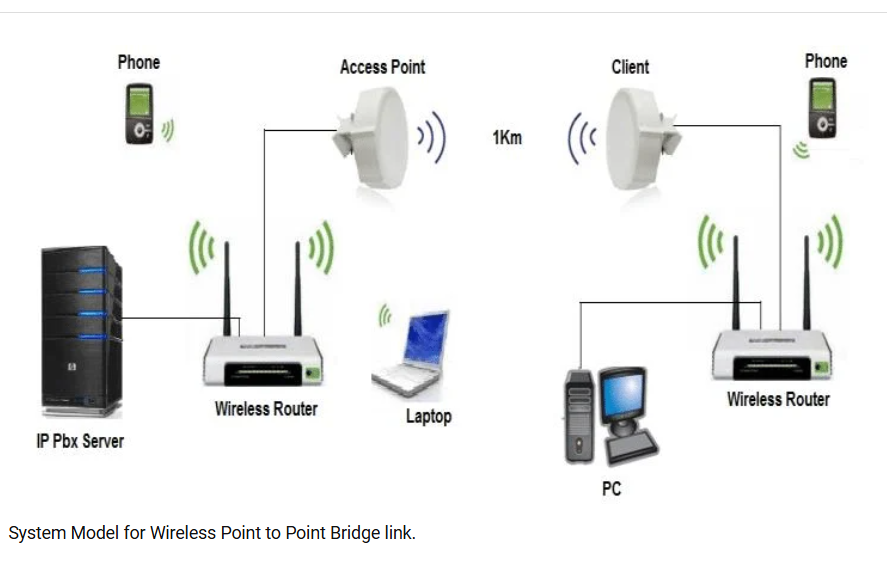 Phone
Access Point
1Km
Client
Phone
IP Pbx Server
Wireless Router
Laptop
PC
Wireless Router

System Model for Wireless Point to Point Bridge link.