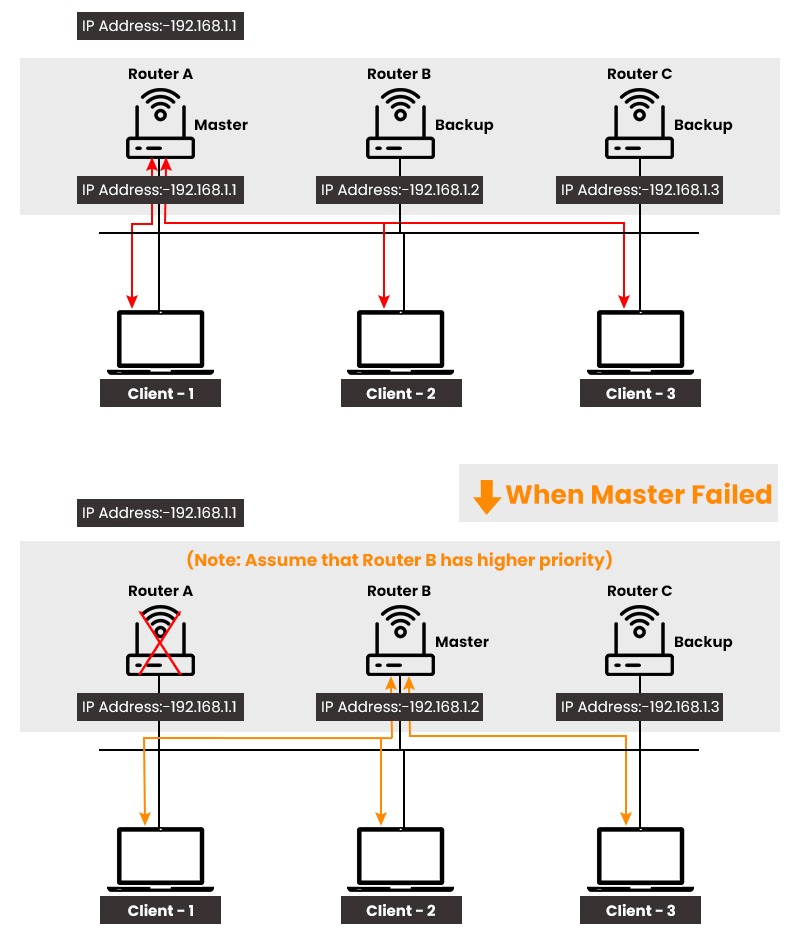 IP Address:-192.168.1.1

Router A
Master
IP Address:-192.168.1.1

Router B
Backup
IP Address:-192.168.1.2

Router C
Backup
IP Address:-192.168.1.3

Client - 1
Client - 2
Client - 3

When Master Failed

IP Address:-192.168.1.1

(Note: Assume that Router B has higher priority)

Router A
IP Address:-192.168.1.1

Router B
Master
IP Address:-192.168.1.2

Router C
Backup
IP Address:-192.168.1.3

Client - 1
Client - 2
Client - 3